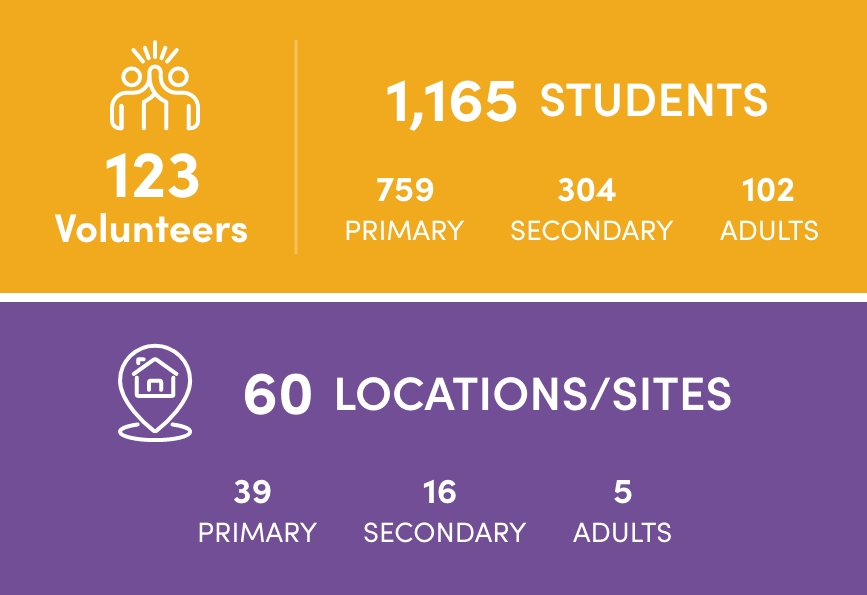 123
Volunteers

1,165 STUDENTS

759
PRIMARY

304
SECONDARY

102
ADULTS

60 LOCATIONS/SITES

39
PRIMARY

16
SECONDARY

5
ADULTS